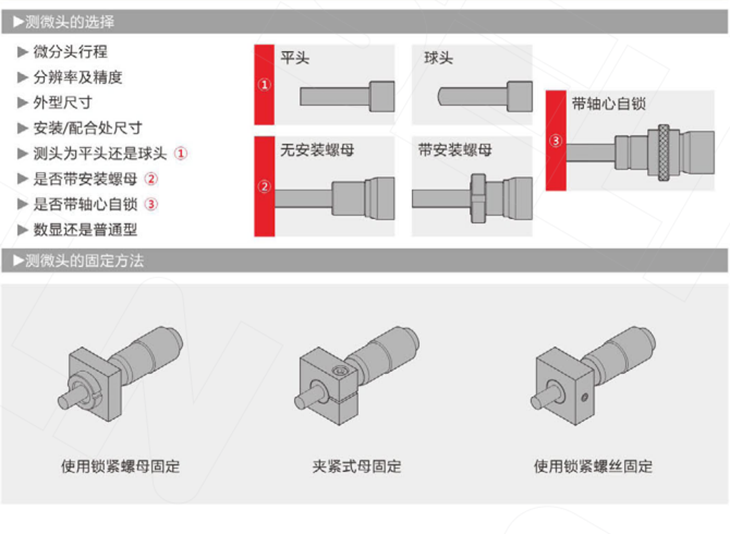 ▶测微头的选择

▶ 微分头行程
▶ 分辨率及精度
▶ 外型尺寸
▶ 安装/配合处尺寸
▶ 测头为平头还是球头 ①
▶ 是否带安装螺母 ②
▶ 是否带轴心自锁 ③
▶ 数显还是普通型

①
平头

球头

②
无安装螺母

带安装螺母

③
带轴心自锁

▶测微头的固定方法

使用锁紧螺母固定

夹紧式母固定

使用锁紧螺丝固定